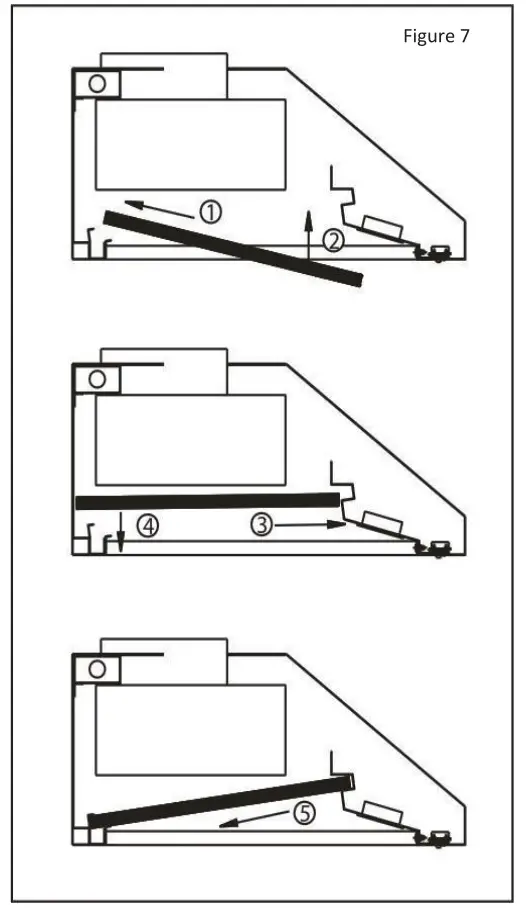 Figure 7

①
②

④
③

⑤