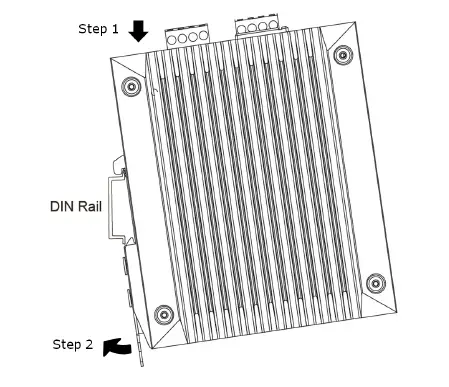 Step 1

DIN Rail

Step 2