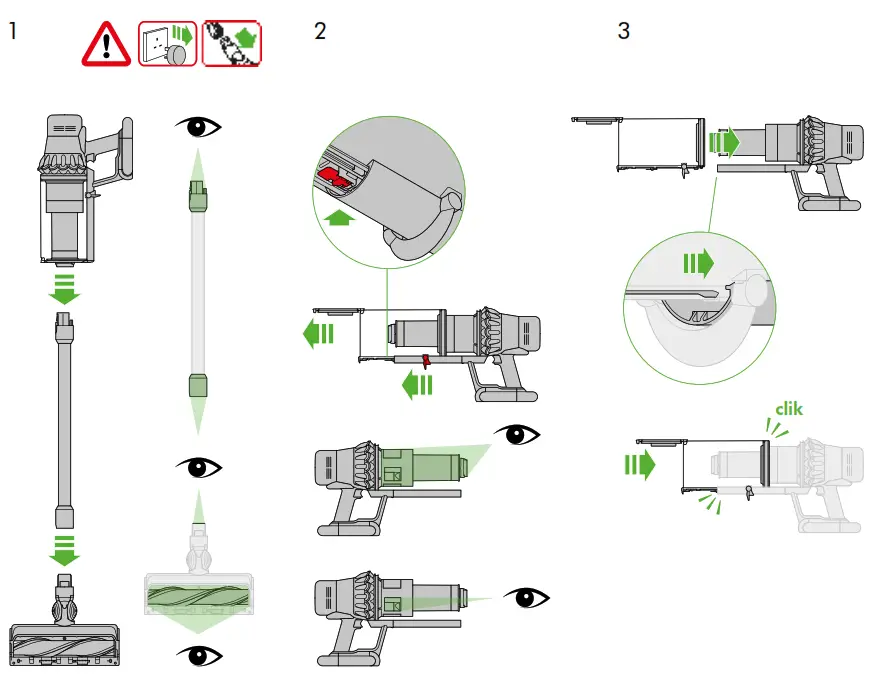 1

2

3

clik