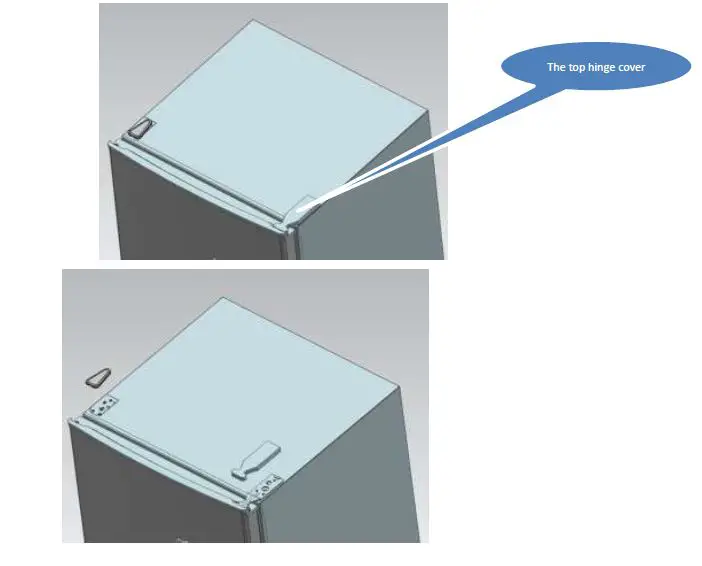 The top hinge cover