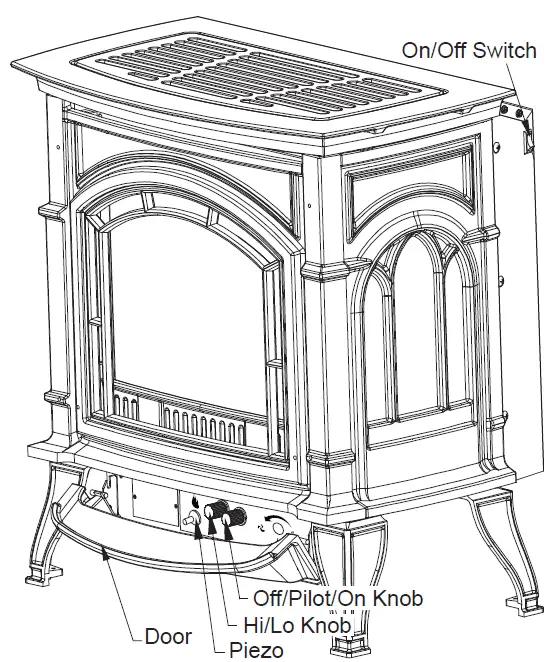 On/Off Switch

Off/Pilot/On Knob

Hi/Lo Knob

Door

Piezo