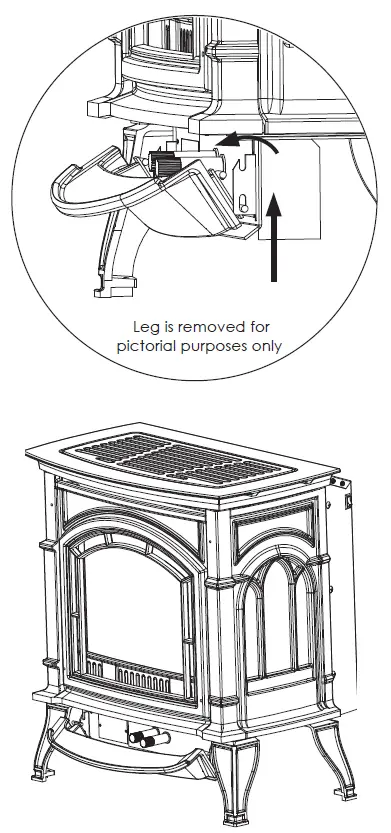 Leg is removed for pictorial purposes only