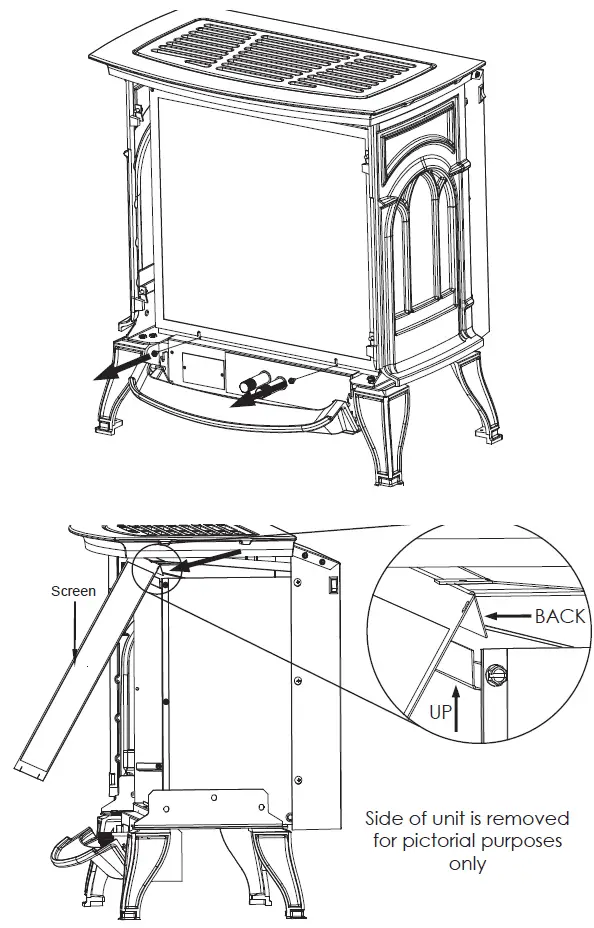 Screen

BACK

UP

Side of unit is removed for pictorial purposes only