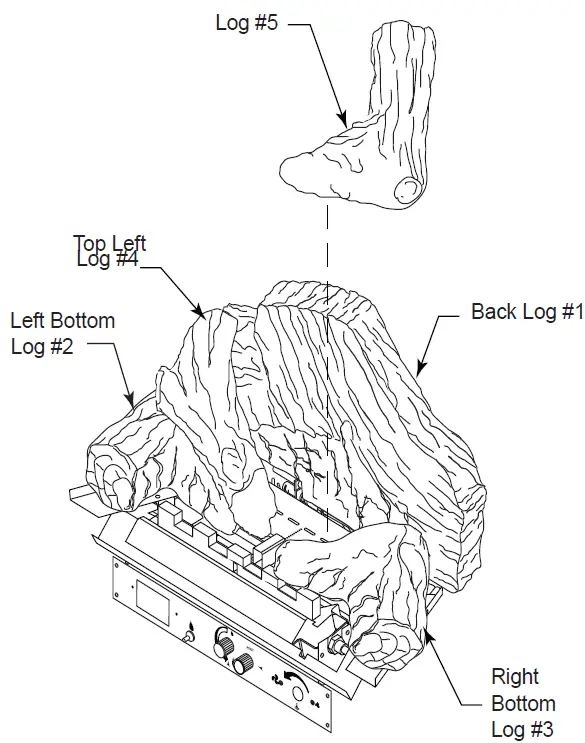 Log #5

Top Left Log #4

Left Bottom Log #2

Back Log #1

Right Bottom Log #3