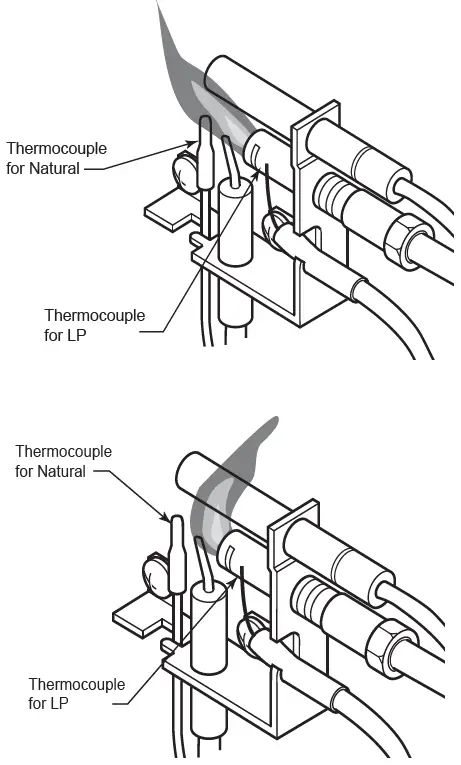 Thermocouple for Natural

Thermocouple for LP

Thermocouple for Natural

Thermocouple for LP