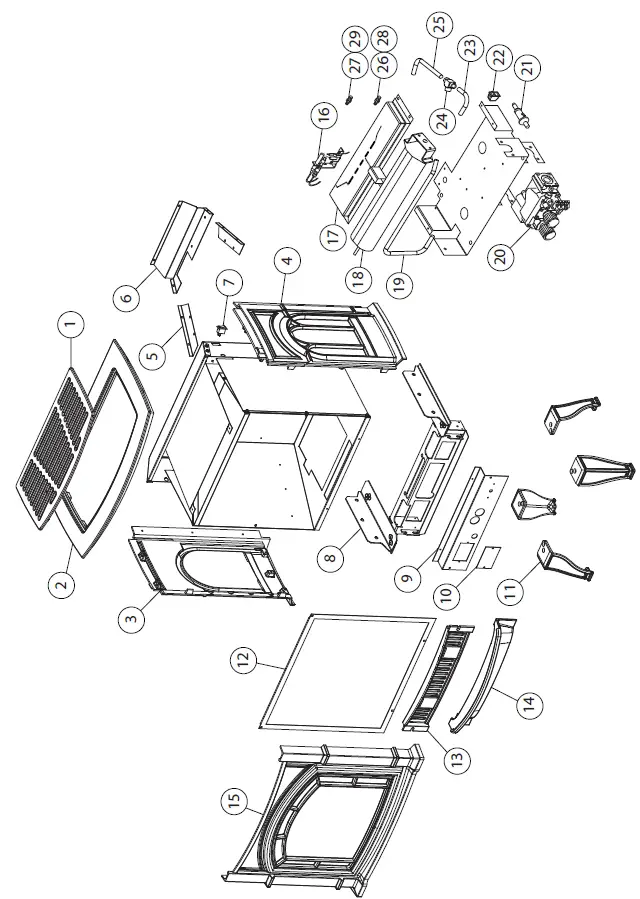 1
2
3
4
5
6
7
8
9
10
11
12
13
14
15
16
17
18
19
20
21
22
23
24
25
26
27
28
29