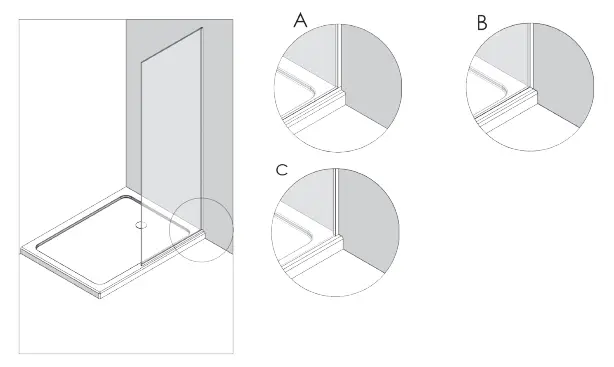 A

B

C