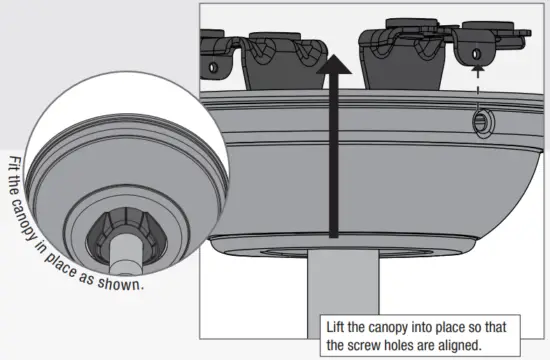 Fit the canopy in place as shown.

Lift the canopy into place so that the screw holes are aligned.