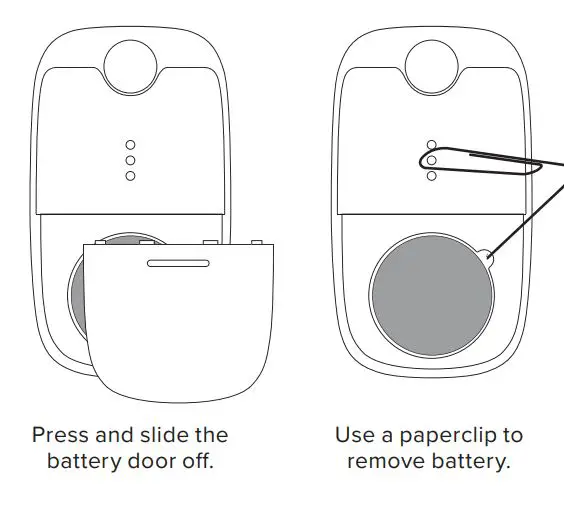 Press and slide the battery door off.

Use a paperclip to remove battery.