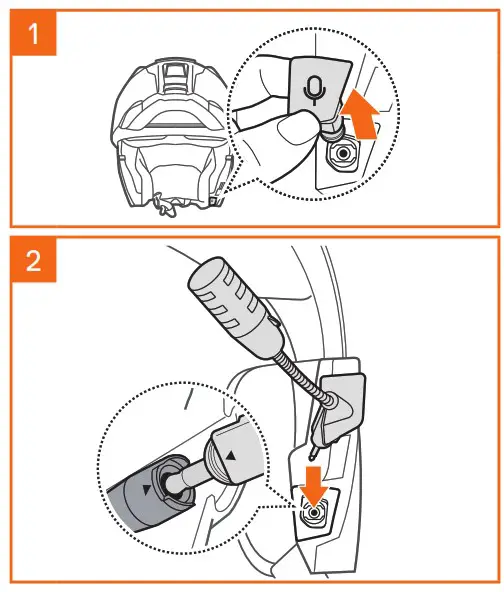 1

2