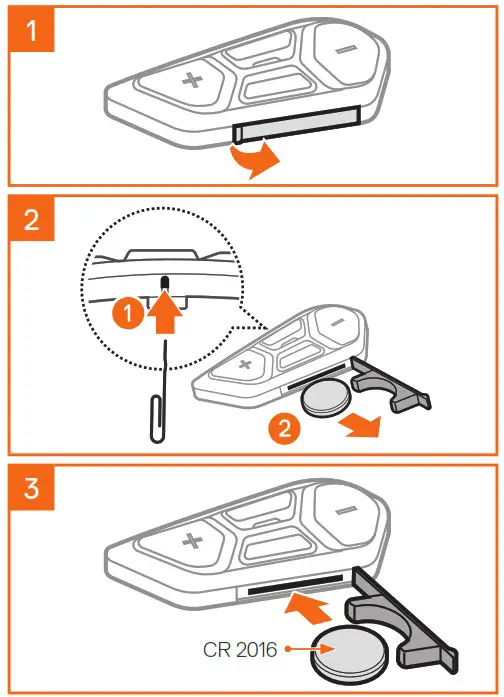 1

+

−

2

1

+

−

2

3

+

−

CR 2016