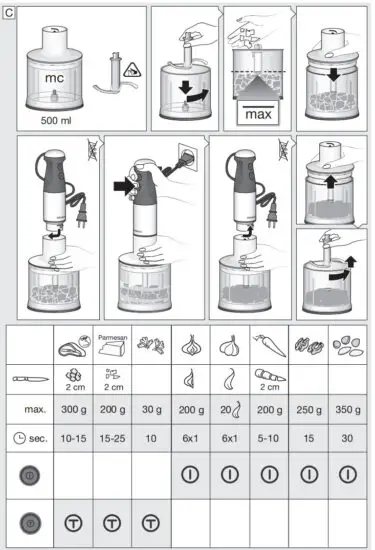 C

mc

500 ml

max

| | | Parmesan | | | | | | |
|---|---|---|---|---|---|---|---|---|
| | 2 cm | 2 cm | | | | 2 cm | | |
| max. | 300 g | 200 g | 30 g | 200 g | 20 | 200 g | 250 g | 350 g |
| sec. | 10-15 | 15-25 | 10 | 6x1 | 6x1 | 5-10 | 15 | 30 |
| | | | | I | I | I | I | I |
| | T | T | T | | | | | |