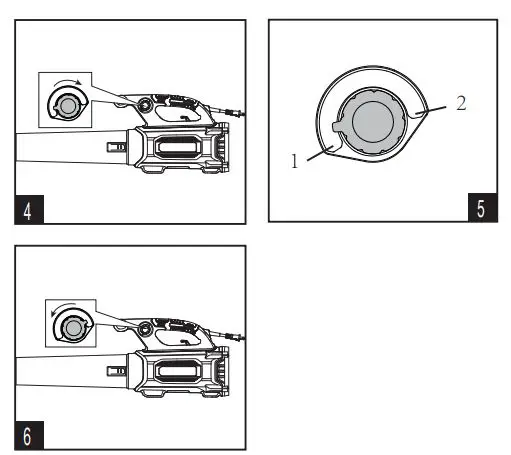 4

2

1

5

6