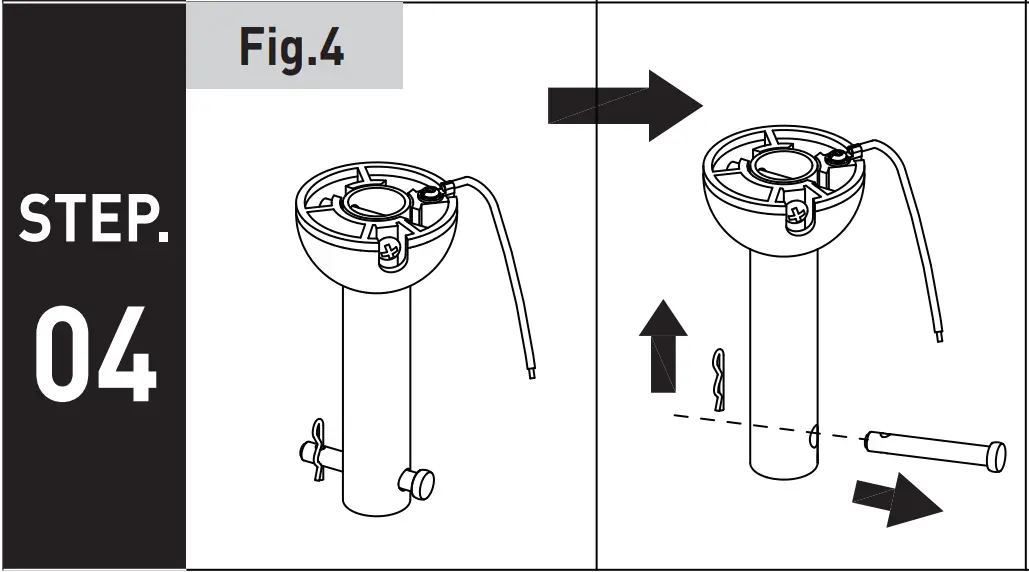 STEP.
04

Fig.4