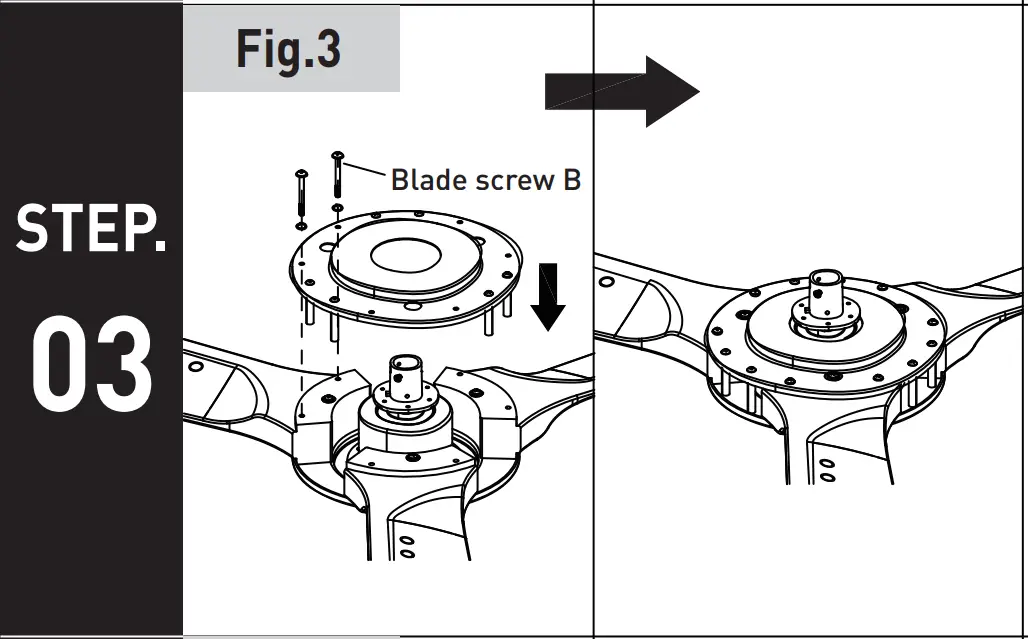 STEP.
03

Fig.3

Blade screw B