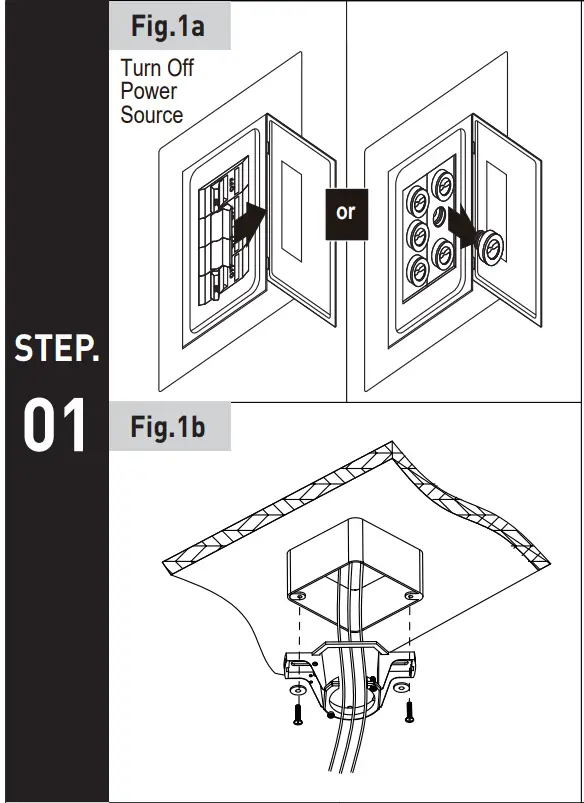 STEP.

01

Fig.1a

Turn Off Power Source

or

Fig.1b