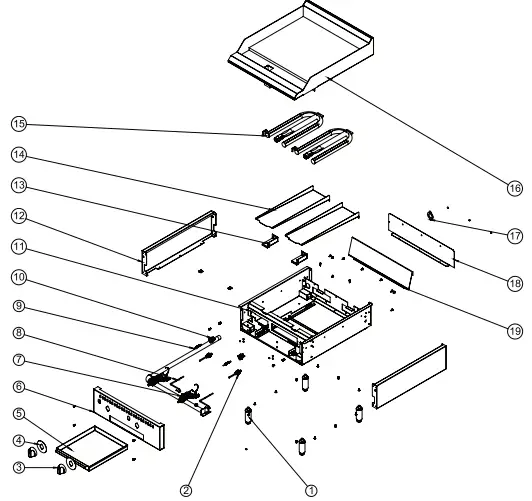 15
14
13
12
11
10
9
8
7
6
5
4
3
2
1
16
17
18
19