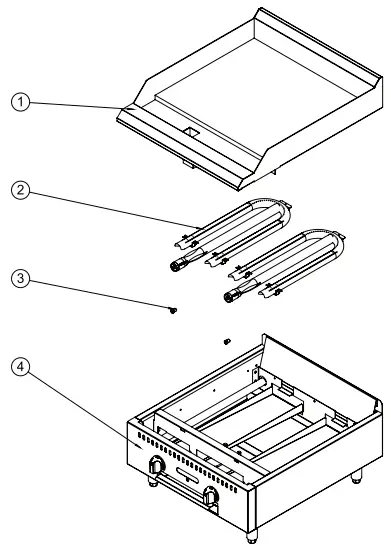 1
2
3
4