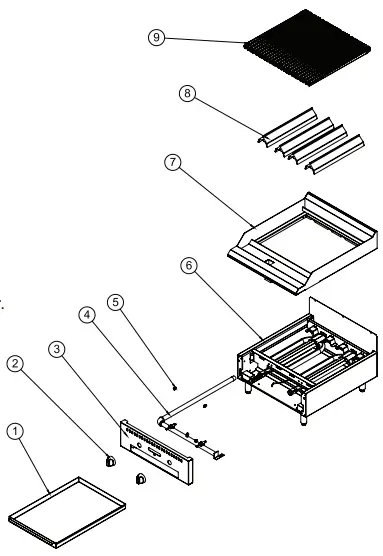 9
8
7
6
5
4
3
2
1