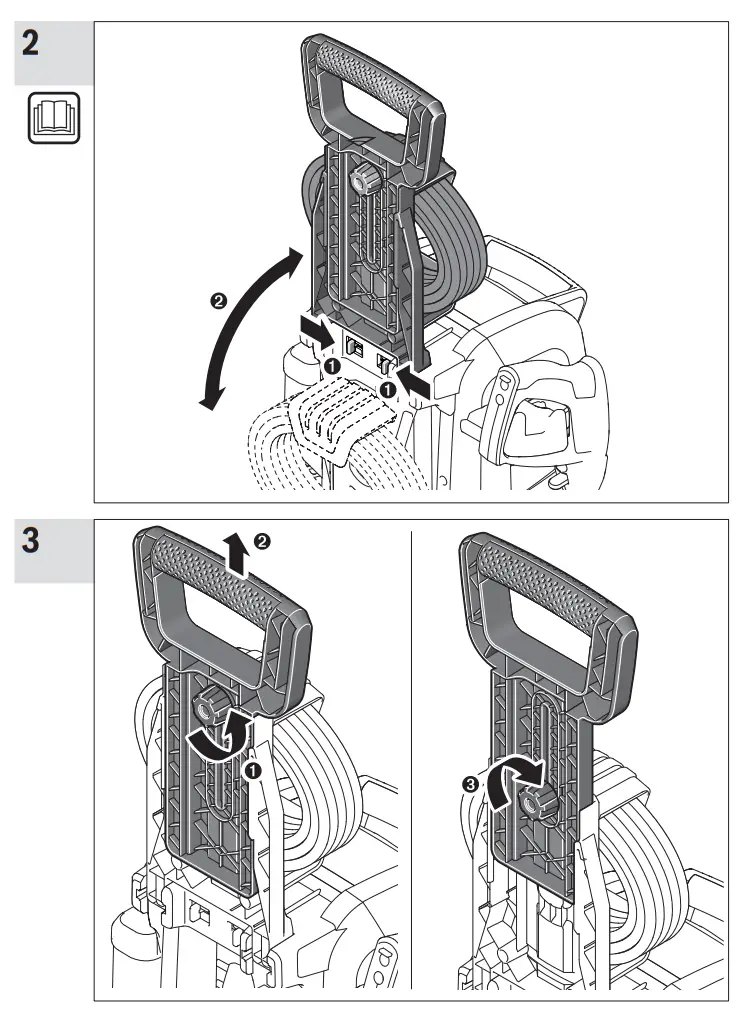 2

❷

❶

❶

3

❷

❶

❸