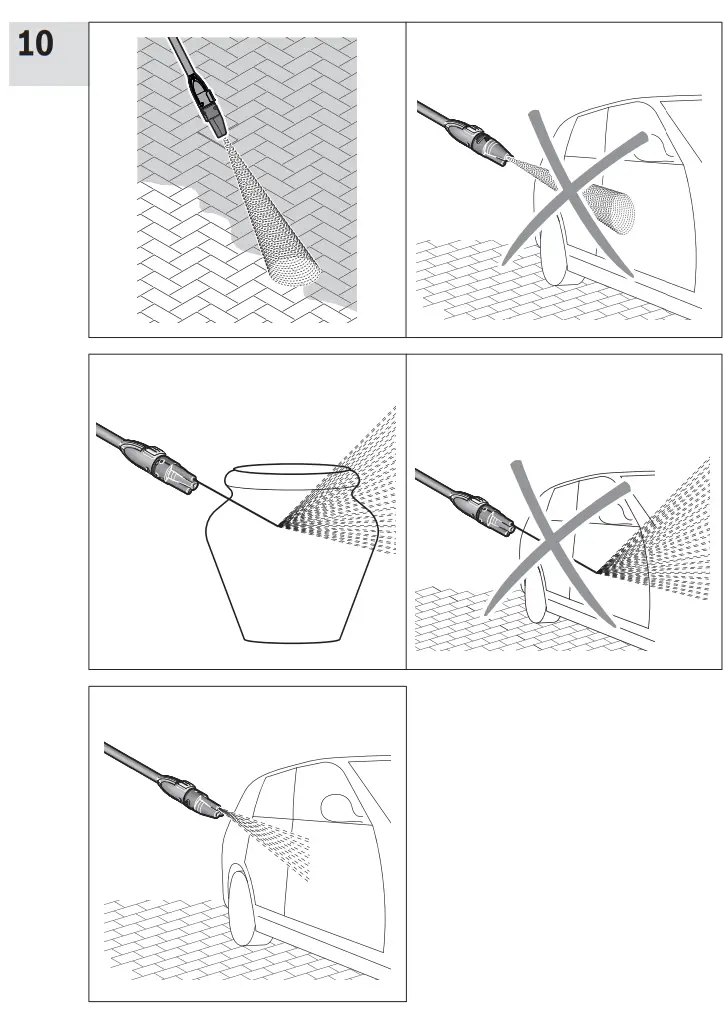 10