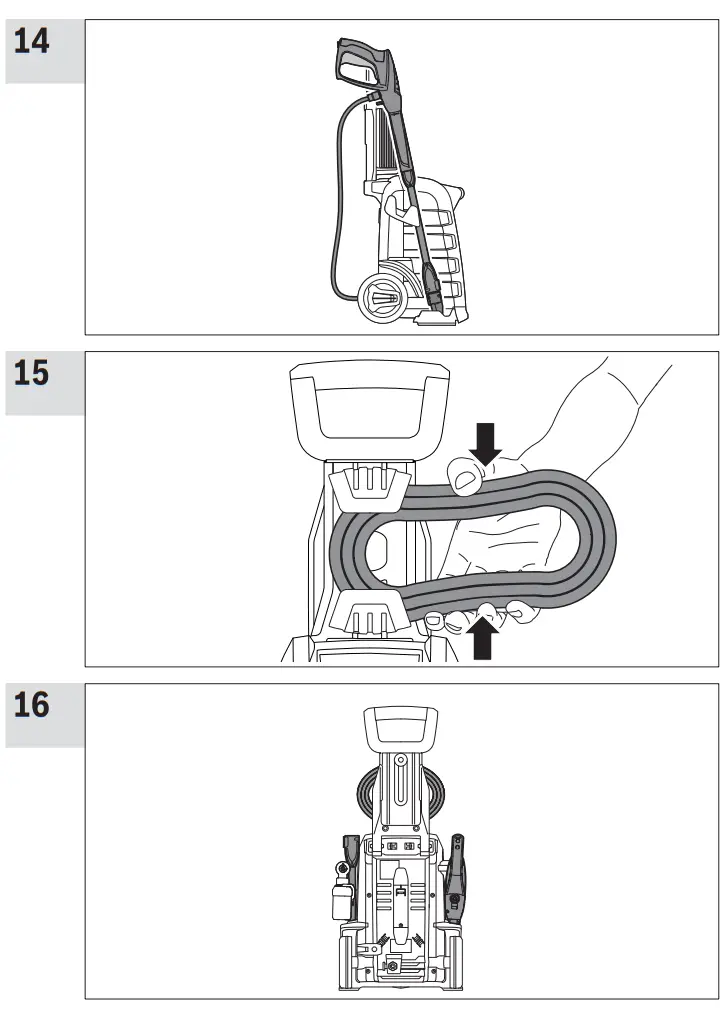 14

15

16