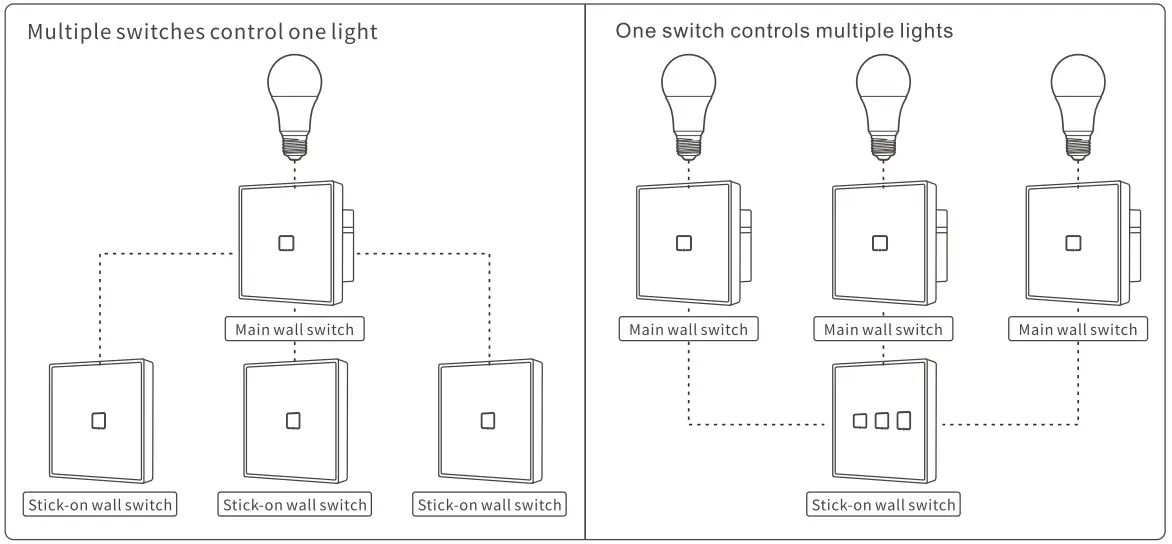 Multiple switches control one light

Main wall switch

Stick-on wall switch

Stick-on wall switch

Stick-on wall switch

One switch controls multiple lights

Main wall switch

Main wall switch

Main wall switch

Stick-on wall switch