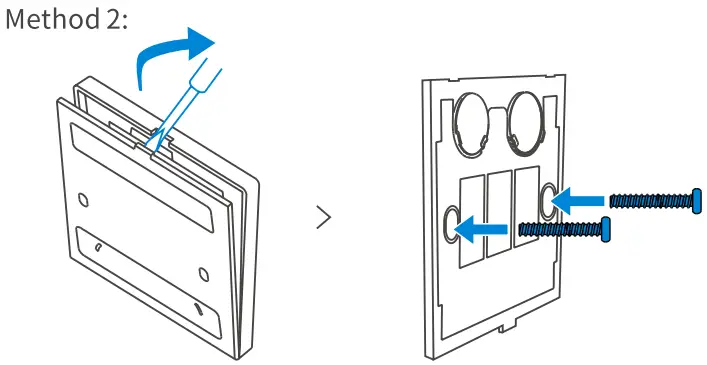 Method 2: