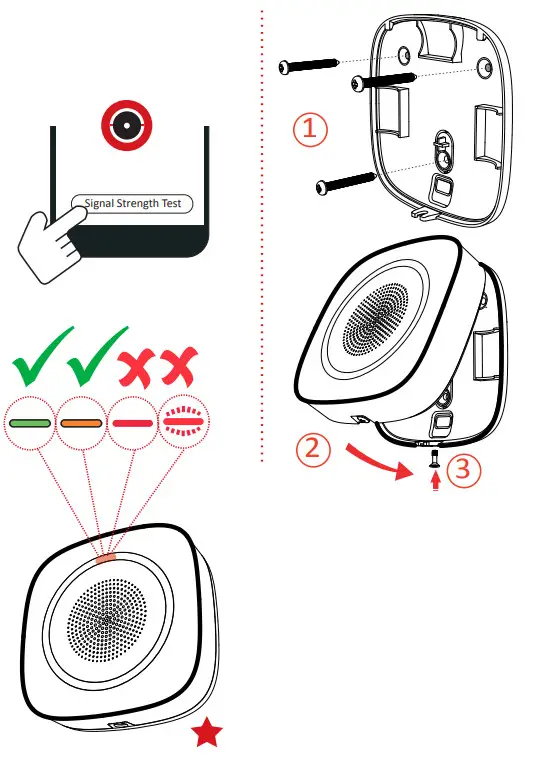 Signal Strength Test

①

②

③