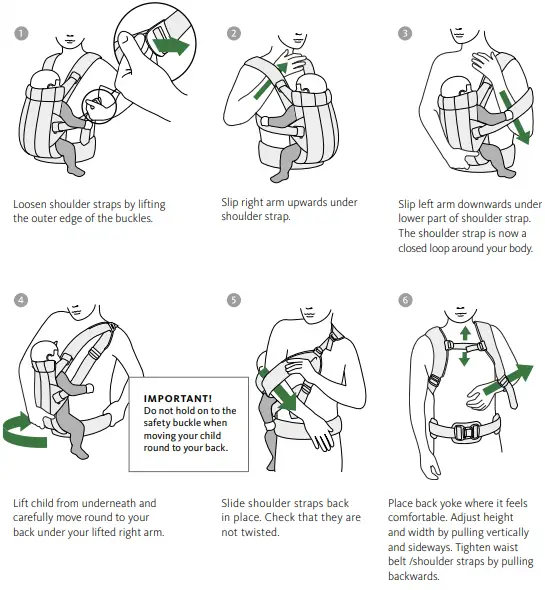 1

Loosen shoulder straps by lifting the outer edge of the buckles.

2

Slip right arm upwards under shoulder strap.

3

Slip left arm downwards under lower part of shoulder strap. The shoulder strap is now a closed loop around your body.

4

IMPORTANT!
Do not hold on to the safety buckle when moving your child round to your back.

Lift child from underneath and carefully move round to your back under your lifted right arm.

5

Slide shoulder straps back in place. Check that they are not twisted.

6

Place back yoke where it feels comfortable. Adjust height and width by pulling vertically and sideways. Tighten waist belt /shoulder straps by pulling backwards.