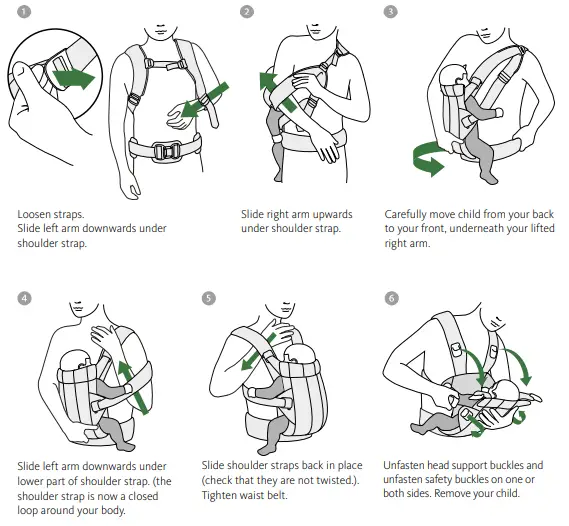 1

Loosen straps.
Slide left arm downwards under shoulder strap.

2

Slide right arm upwards under shoulder strap.

3

Carefully move child from your back to your front, underneath your lifted right arm.

4

Slide left arm downwards under lower part of shoulder strap. (the shoulder strap is now a closed loop around your body.

5

Slide shoulder straps back in place (check that they are not twisted.). Tighten waist belt.

6

Unfasten head support buckles and unfasten safety buckles on one or both sides. Remove your child.