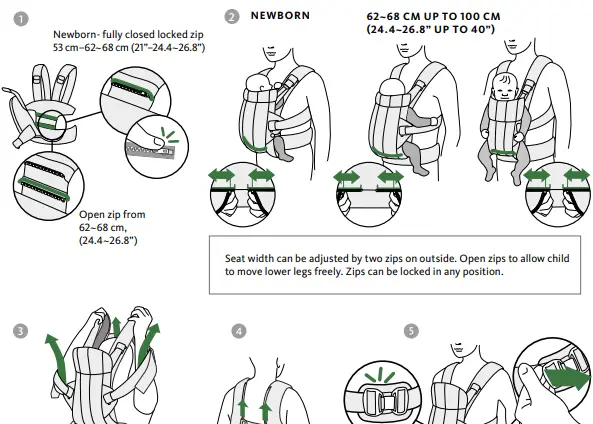 1

Newborn- fully closed locked zip
53 cm–62~68 cm (21"–24.4~26.8")

Open zip from
62~68 cm,
(24.4~26.8")

2 NEWBORN

62~68 CM UP TO 100 CM
(24.4~26.8" UP TO 40")

Seat width can be adjusted by two zips on outside. Open zips to allow child to move lower legs freely. Zips can be locked in any position.

3

4

5