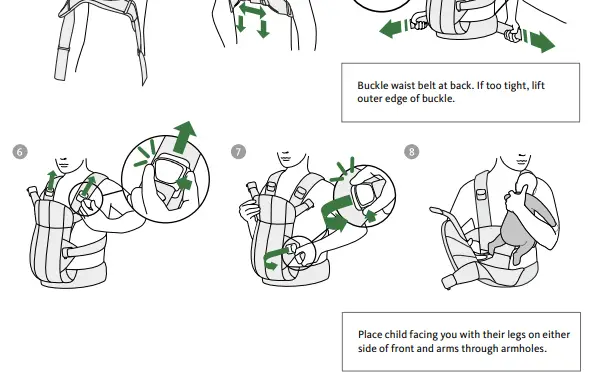 Buckle waist belt at back. If too tight, lift outer edge of buckle.

6

7

8

Place child facing you with their legs on either side of front and arms through armholes.