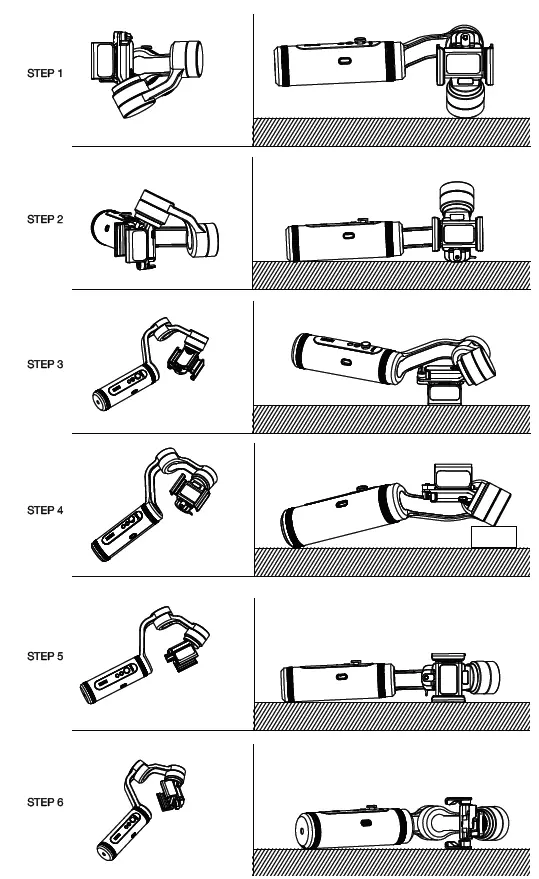 STEP 1

STEP 2

STEP 3

STEP 4

STEP 5

STEP 6