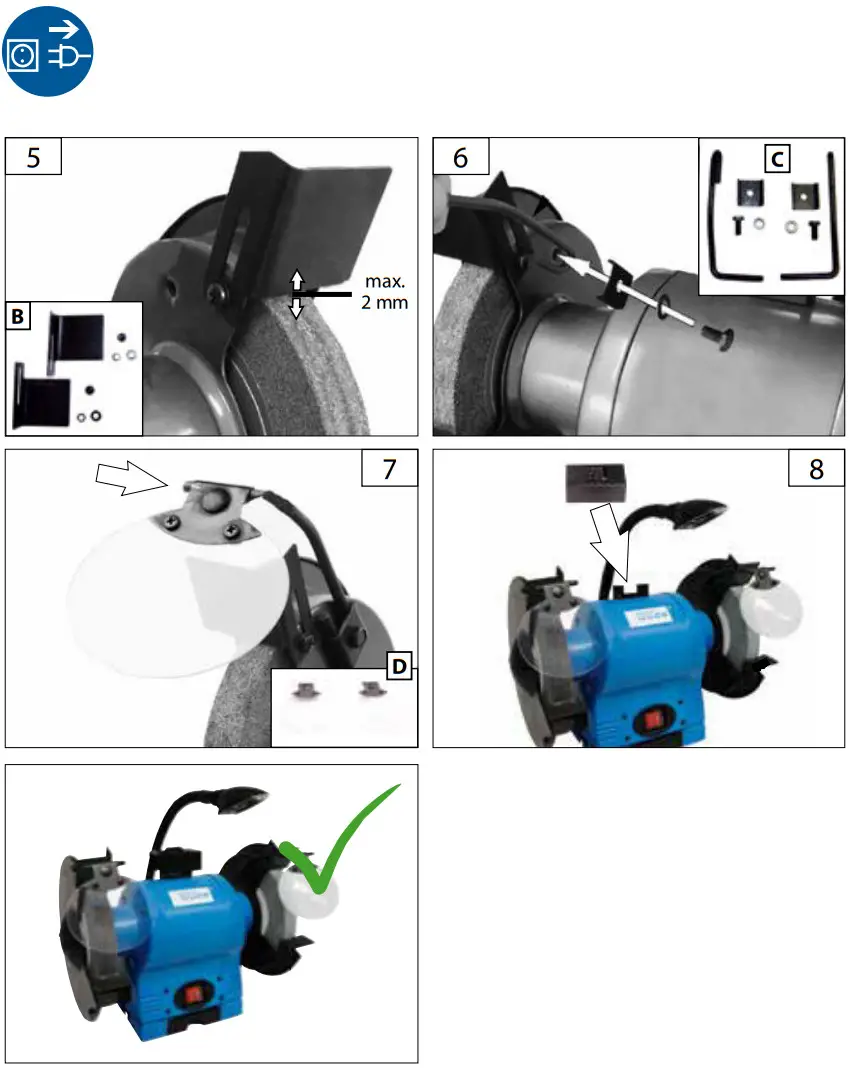 5

max.
2 mm

B

6

C

7

D

8