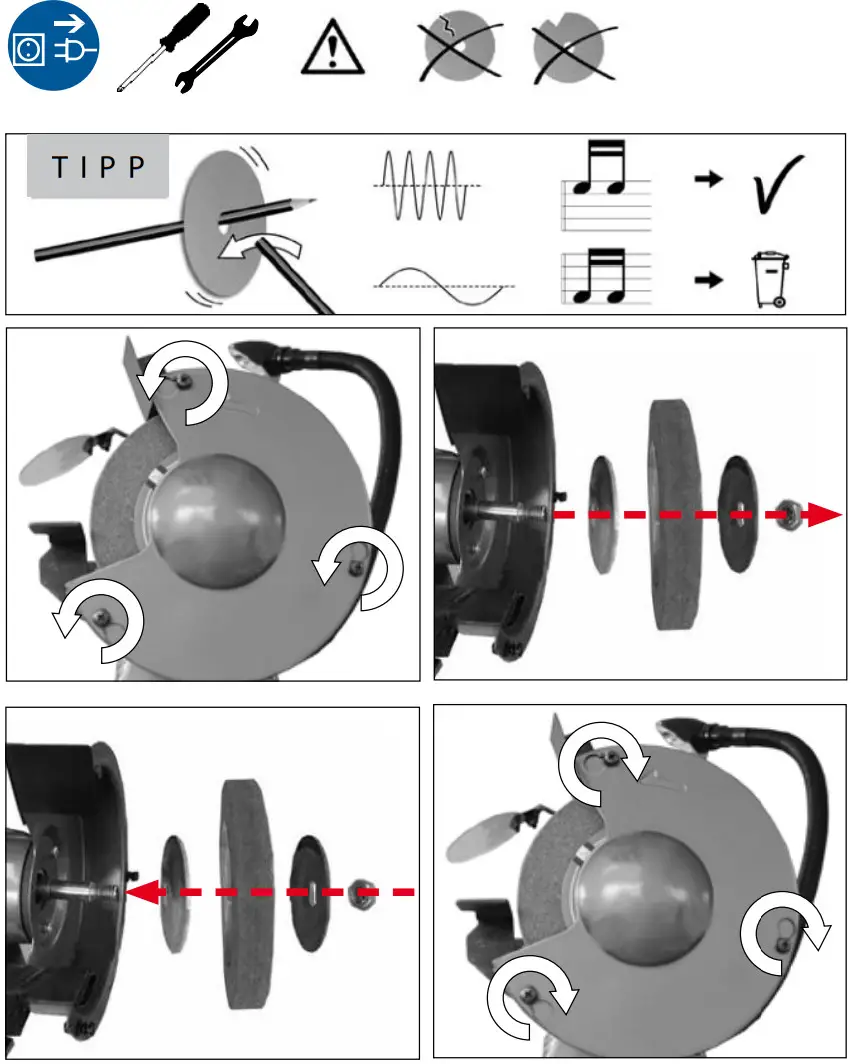 TIPP