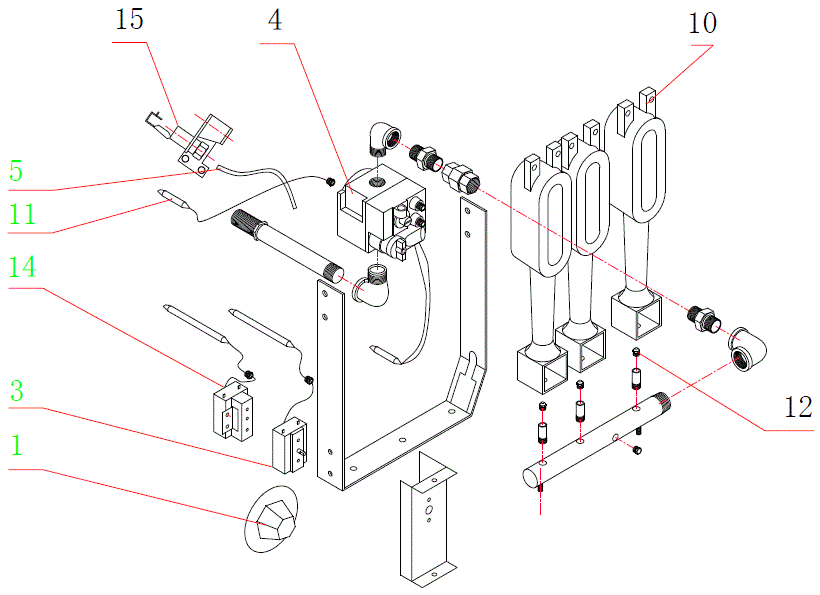 15
4
10
5
11
14
3
1
12