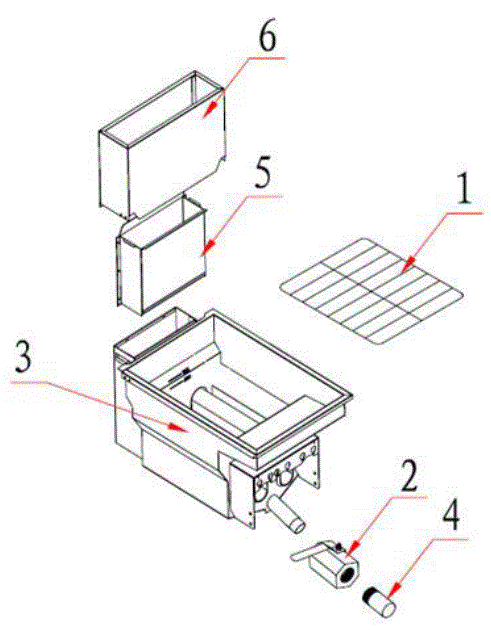 6
5
1
3
2
4