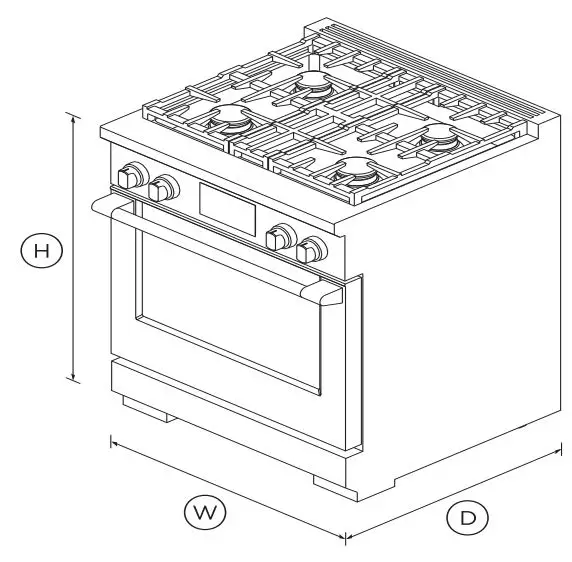 H

W

D