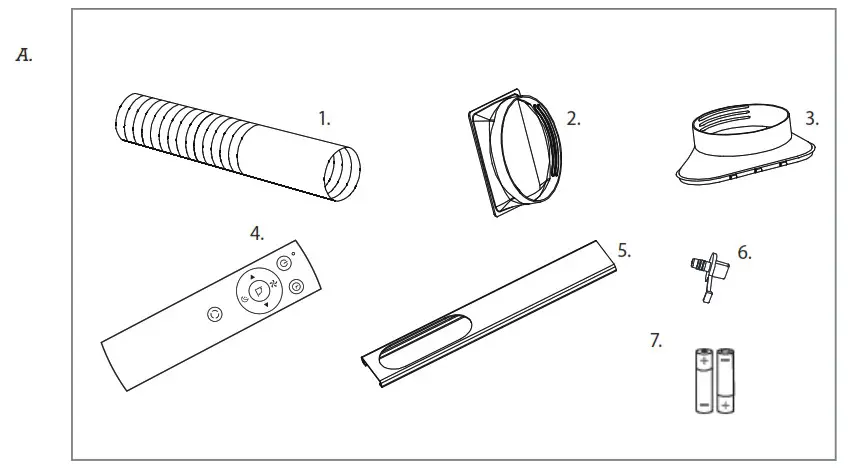 A.

1.

2.

3.

4.

5.

6.

7.