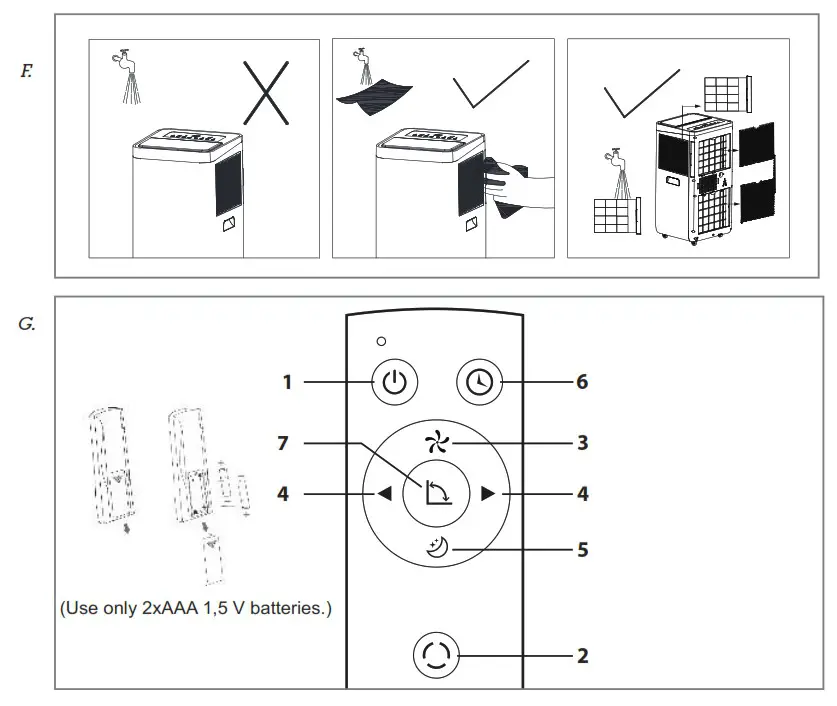 F.

G.

1

6

7

3

4

4

5

2

(Use only 2xAAA 1,5 V batteries.)