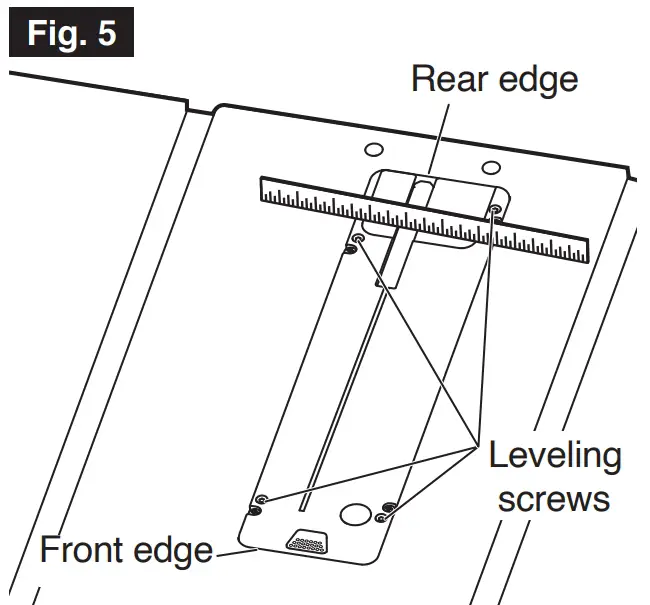 Fig. 5

Rear edge

Leveling screws

Front edge