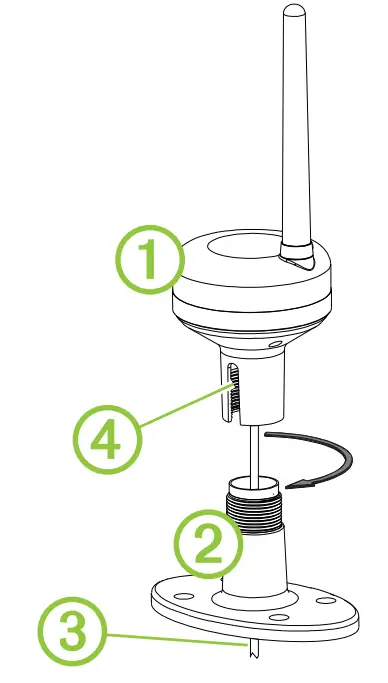 1
4
2
3