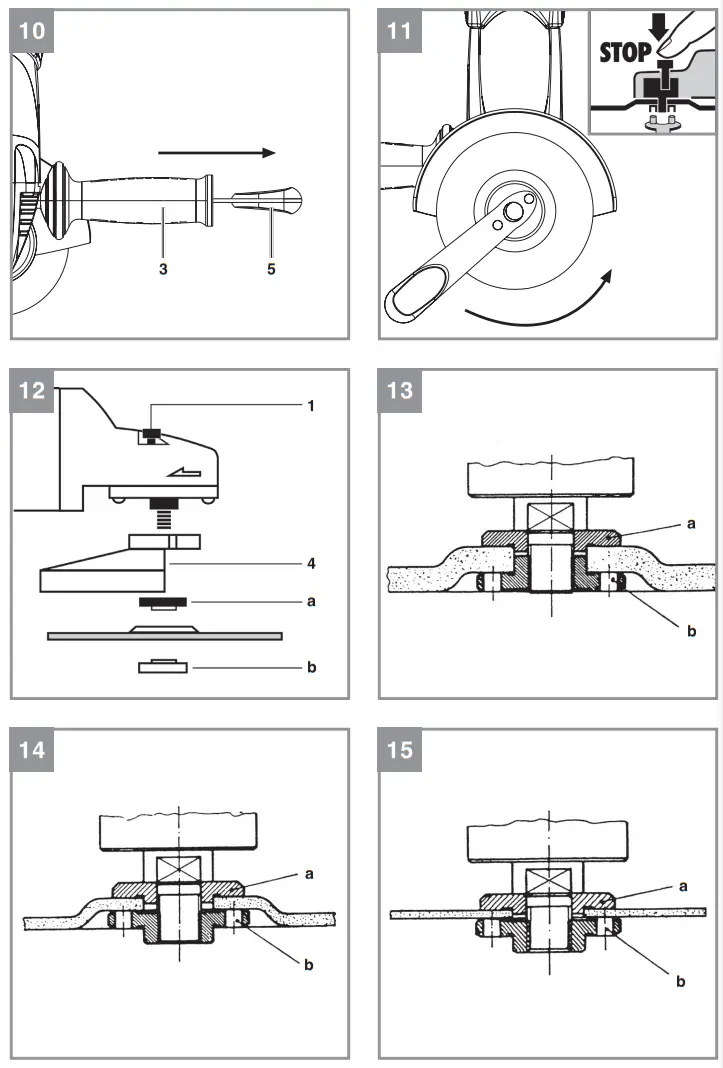 10

3

5

11

STOP

12

1

4

a

b

13

a

b

14

a

b

15

a

b