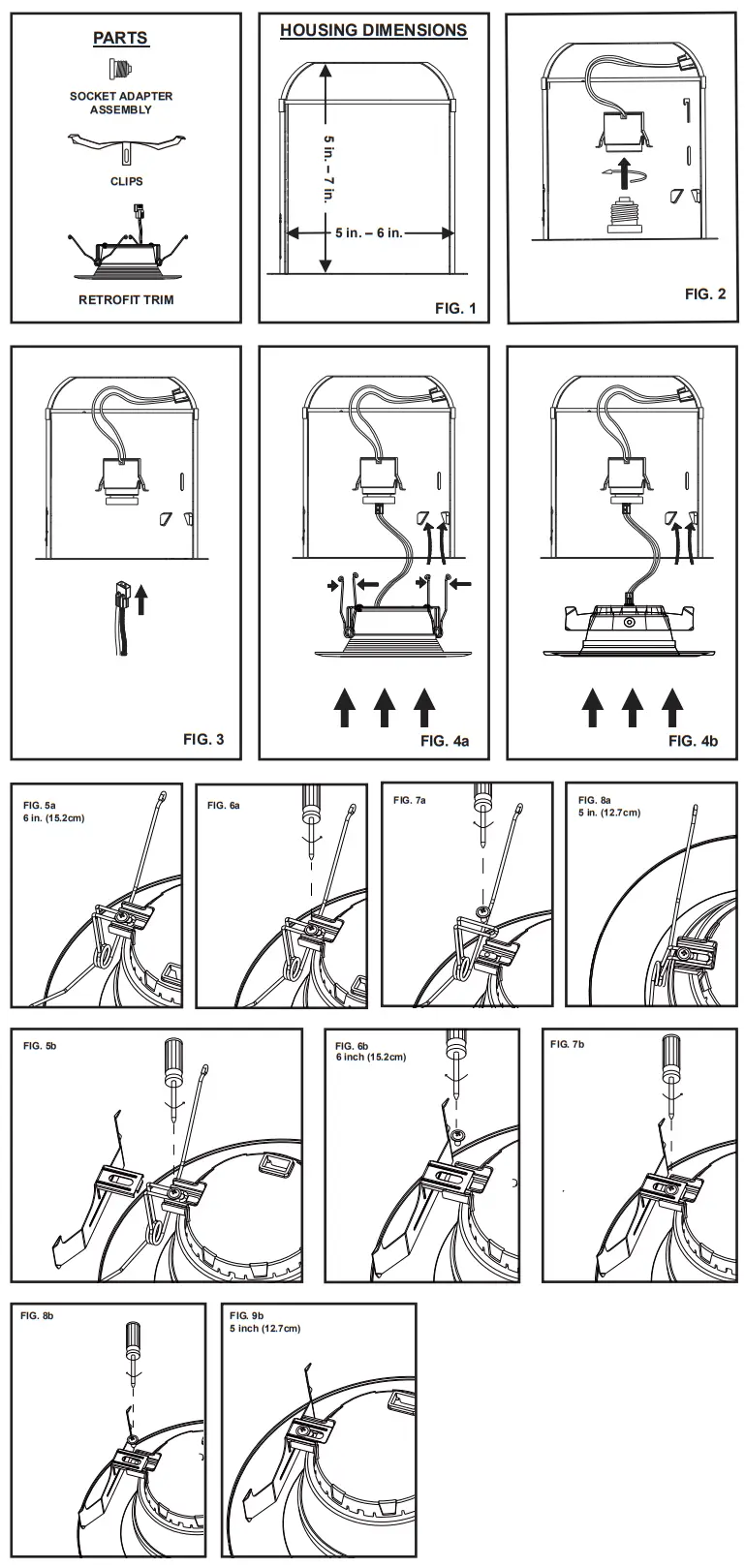 PARTS

SOCKET ADAPTER ASSEMBLY

CLIPS

RETROFIT TRIM

HOUSING DIMENSIONS

5 in. – 7 in.

5 in. – 6 in.

FIG. 1

FIG. 2

FIG. 3

FIG. 4a

FIG. 4b

FIG. 5a
6 in. (15.2cm)

FIG. 6a

FIG. 7a

FIG. 8a
5 in. (12.7cm)

FIG. 5b

FIG. 6b
6 inch (15.2cm)

FIG. 7b

FIG. 8b

FIG. 9b
5 inch (12.7cm)