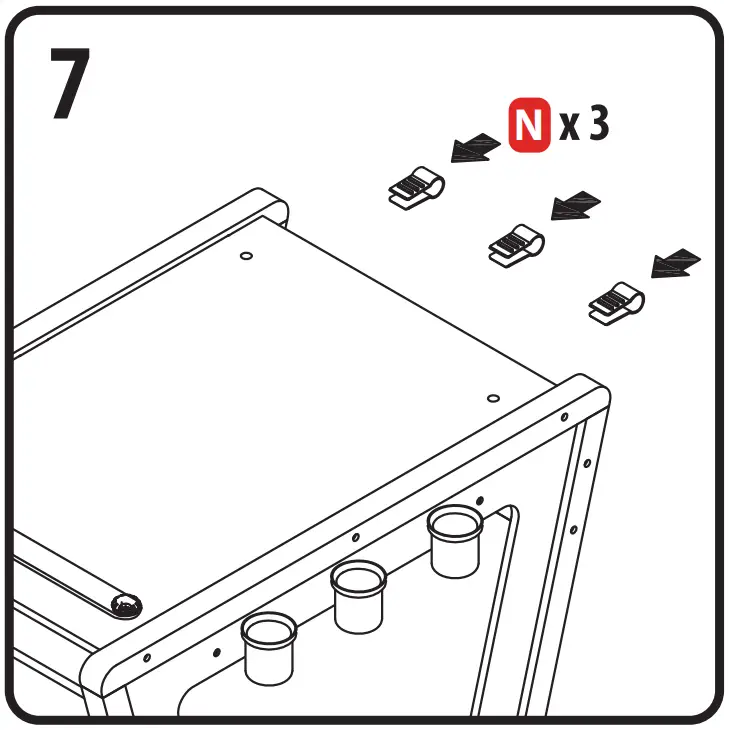 7

N x 3