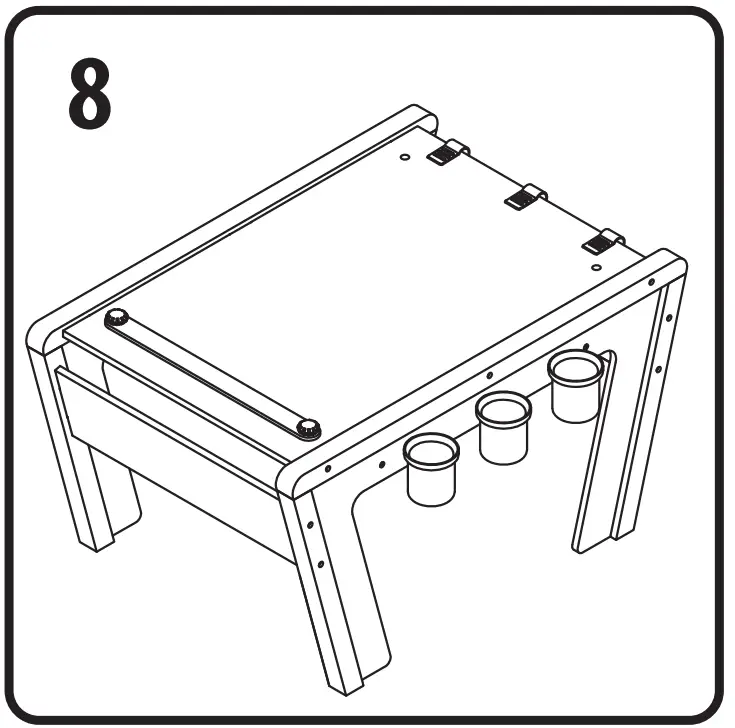 8