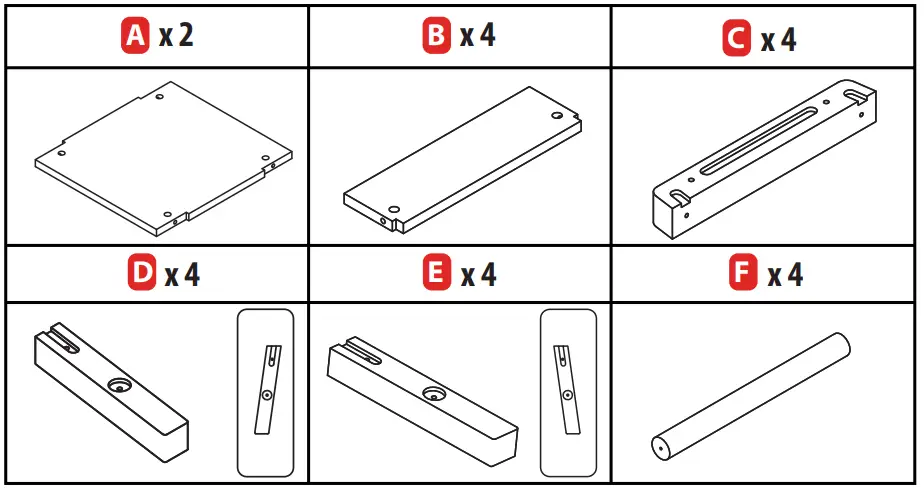 | A x 2 | B x 4 | C x 4 |
|---|---|---|
| D x 4 | E x 4 | F x 4 |