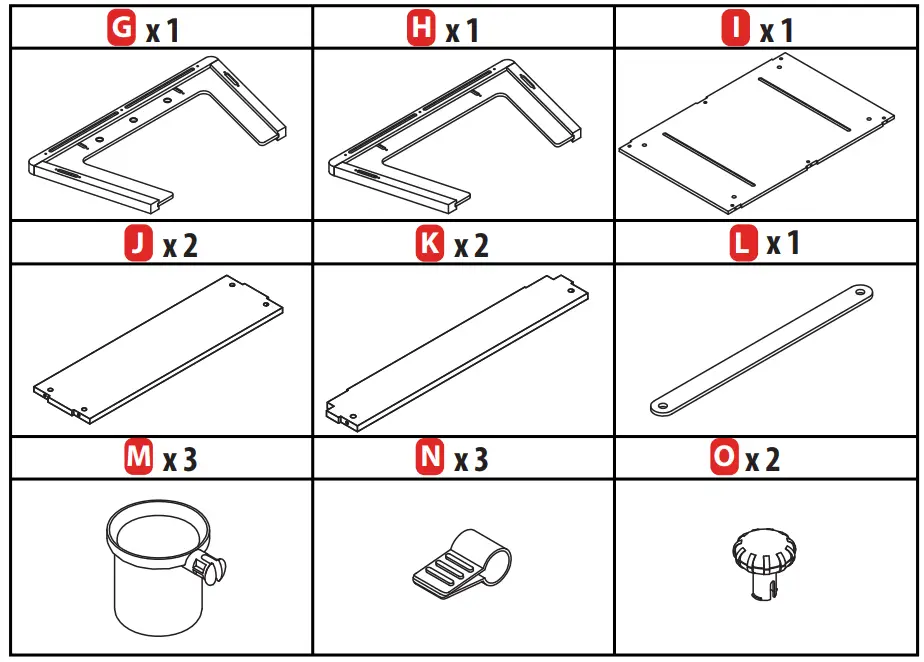 | G x 1 | H x 1 | I x 1 |
|---|---|---|
| J x 2 | K x 2 | L x 1 |
| M x 3 | N x 3 | O x 2 |