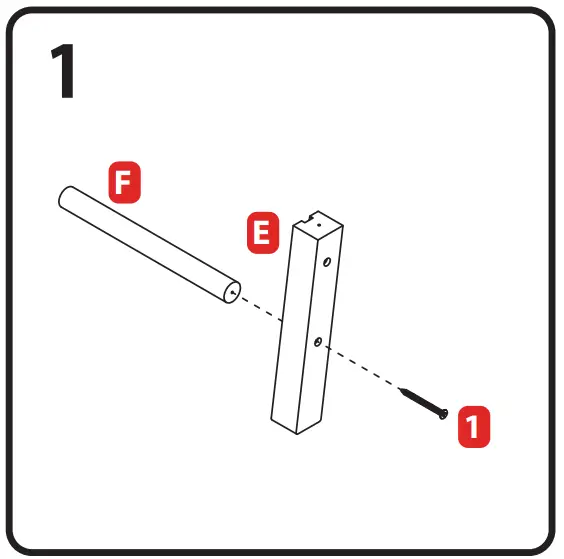 1

F

E

1